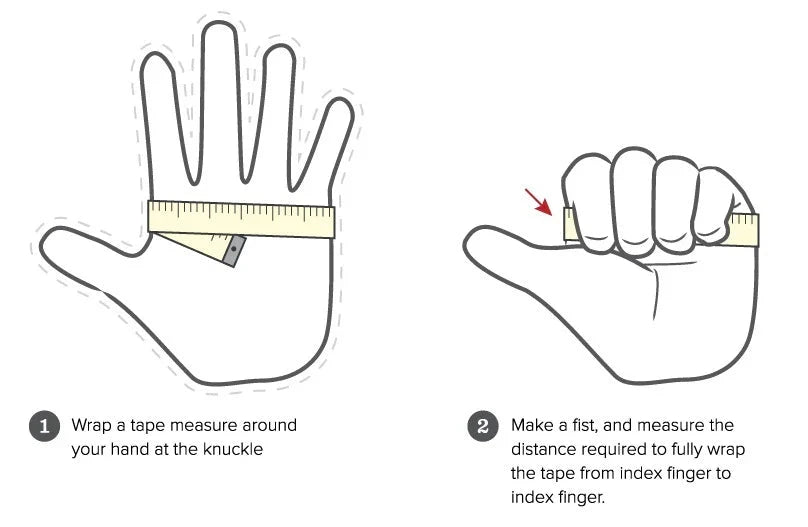 1 Wrap a tape measure around your hand at the knuckle

2 Make a fist, and measure the distance required to fully wrap the tape from index finger to index finger.