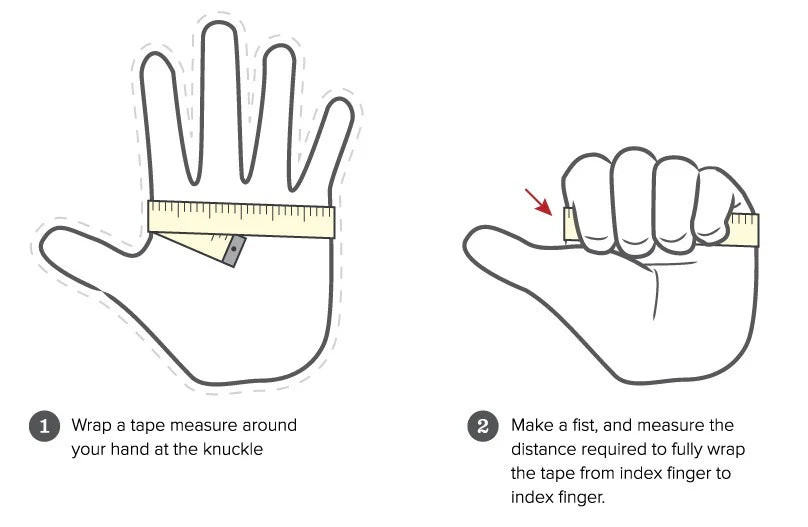 1 Wrap a tape measure around your hand at the knuckle

2 Make a fist, and measure the distance required to fully wrap the tape from index finger to index finger.